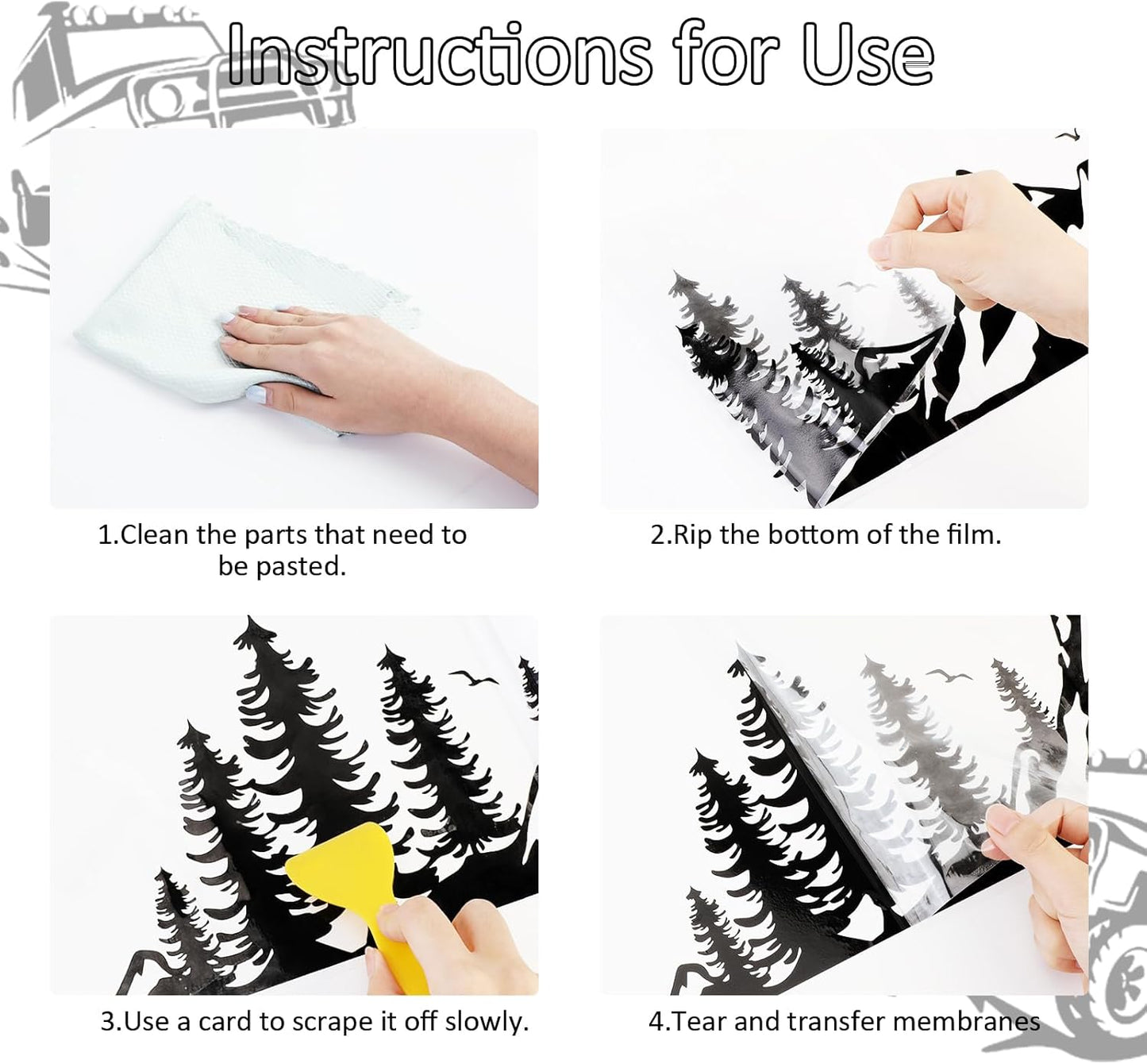 Instructions for Use

1.Clean the parts that need to be pasted.

2.Rip the bottom of the film.

3.Use a card to scrape it off slowly.

4.Tear and transfer membranes