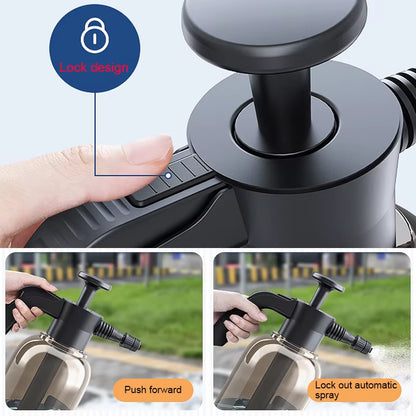 Lock design

Push forward

Lock out automatic spray